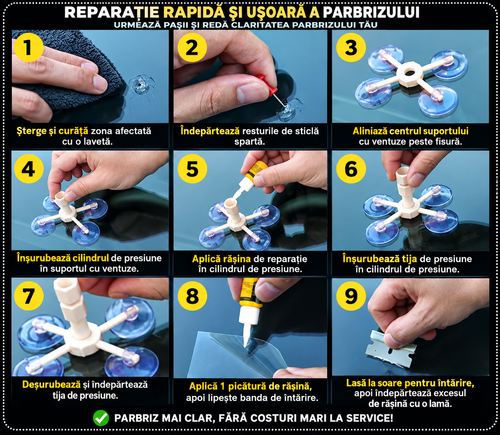 REPARAȚIE RAPIDĂ ȘI UȘOARĂ A PARBRIZULUI
URMEAZĂ PAȘII ȘI REDĂ CLARITATEA PARBRIZULUI TĂU

1
Șterge și curăță zona afectată cu o lavetă.

2
Îndepărtează resturile de sticlă spartă.

3
Aliniază centrul suportului cu ventuze peste fisură.

4
Înșurubează cilindrul de presiune în suportul cu ventuze.

5
Aplică rășina de reparație în cilindrul de presiune.

6
Înșurubează tija de presiune în cilindrul de presiune.

7
Deșurubează și îndepărtează tija de presiune.

8
Aplică 1 picătură de rășină, apoi lipește banda de întărire.

9
Lasă la soare pentru întărire, apoi îndepărtează excesul de rășină cu o lamă.

PARBRIZ MAI CLAR, FĂRĂ COSTURI MARI LA SERVICE!